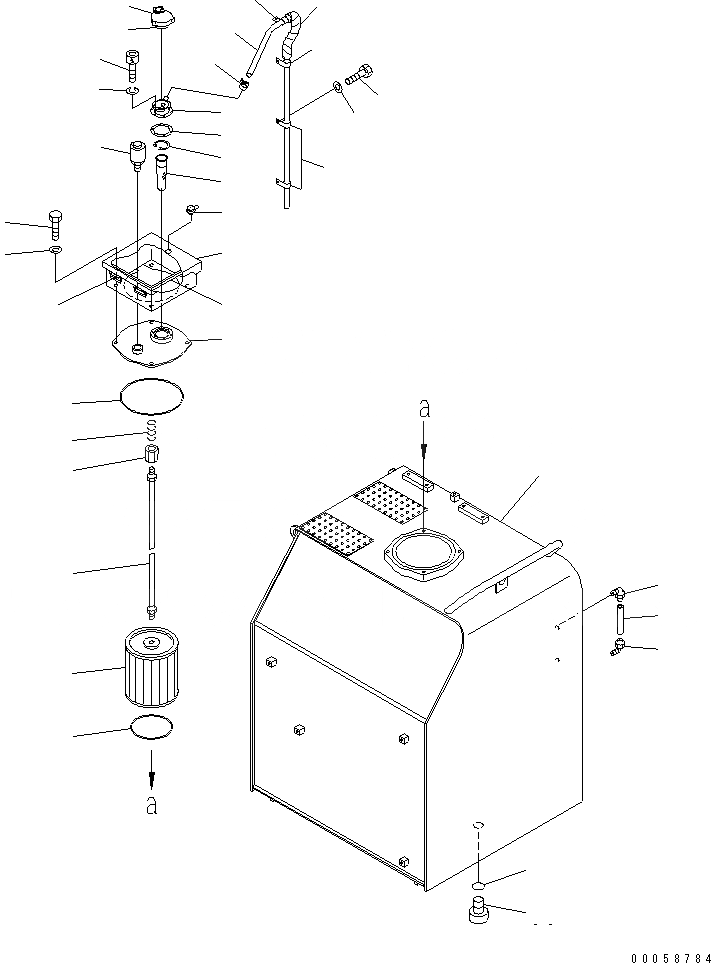 a

a

00058784