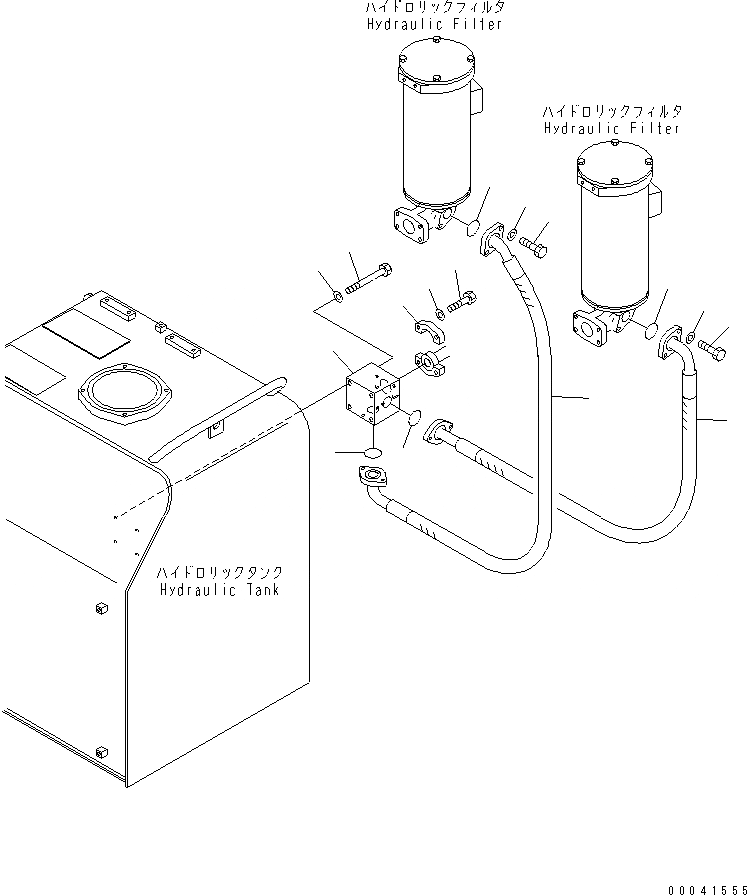 ハイドロリックフィルタ
Hydraulic Filter

ハイドロリックフィルタ
Hydraulic Filter

ハイドロリックタンク
Hydraulic Tank

00041555