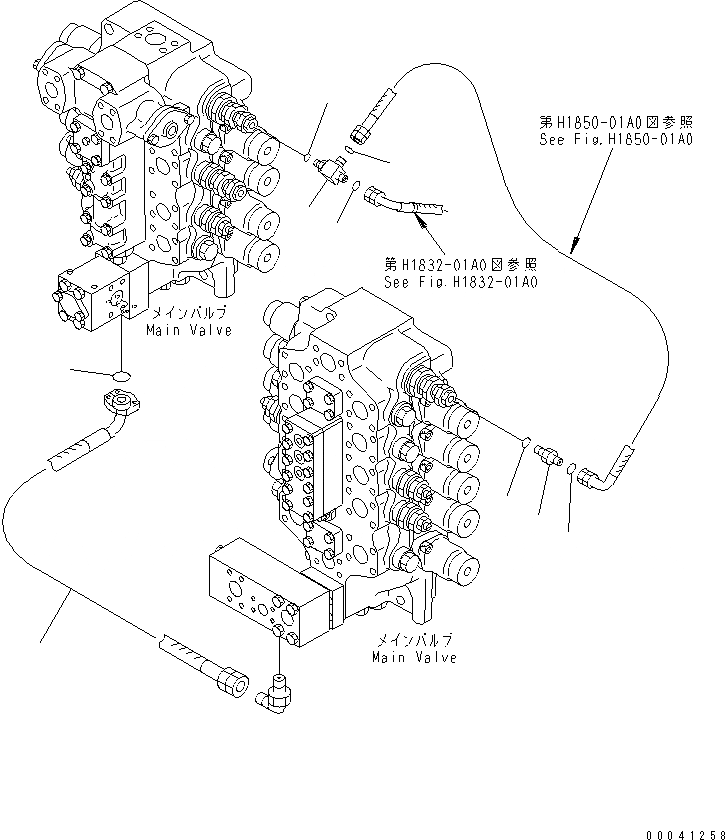 第H1850-01A0図参照
See Fig.H1850-01A0

第H1832-01A0図参照
See Fig.H1832-01A0

メインバルブ
Main Valve

メインバルブ
Main Valve

00041258