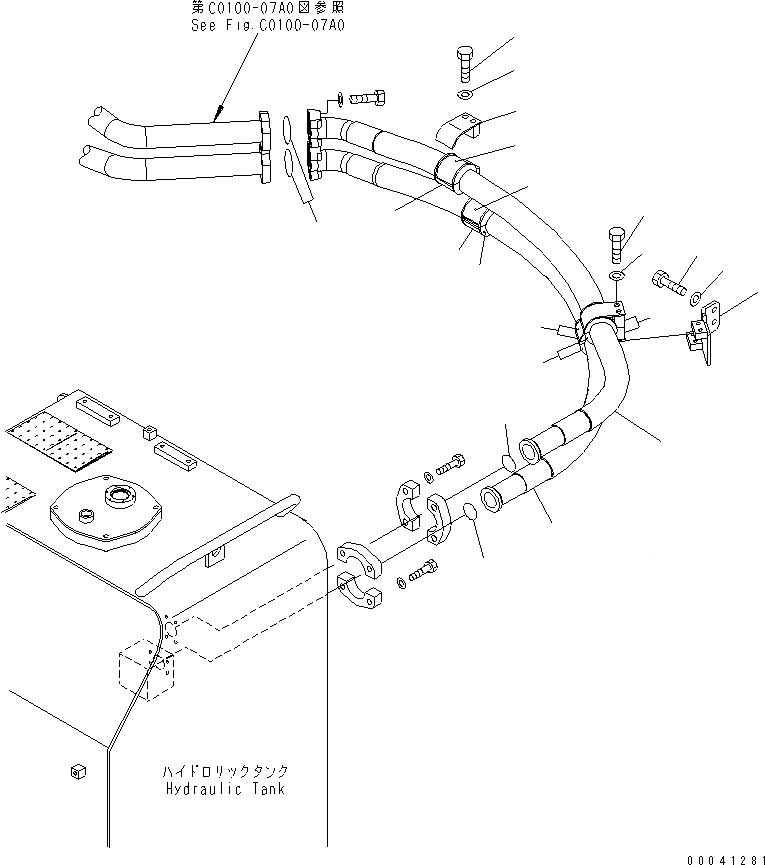 第C0100-07A0図参照
See Fig.C0100-07A0

ハイドロリックタンク
Hydraulic Tank

00041281