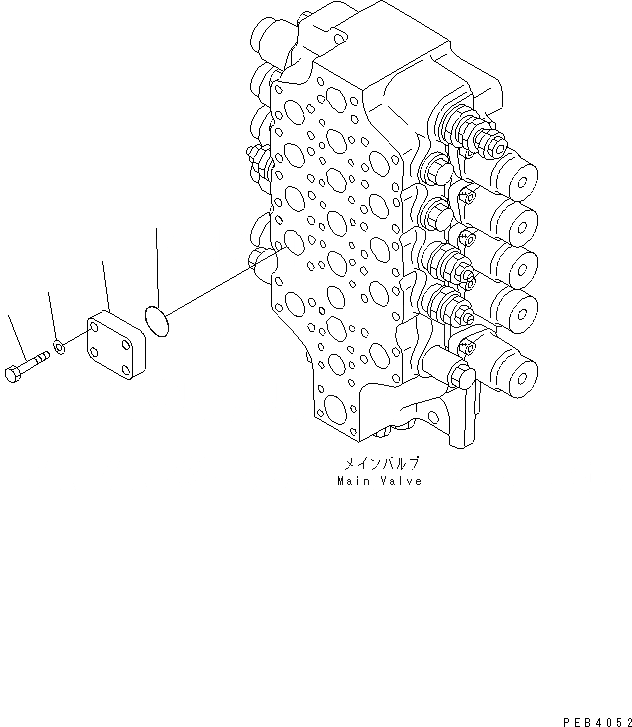 メインバルブ
Main Valve

PEB4052