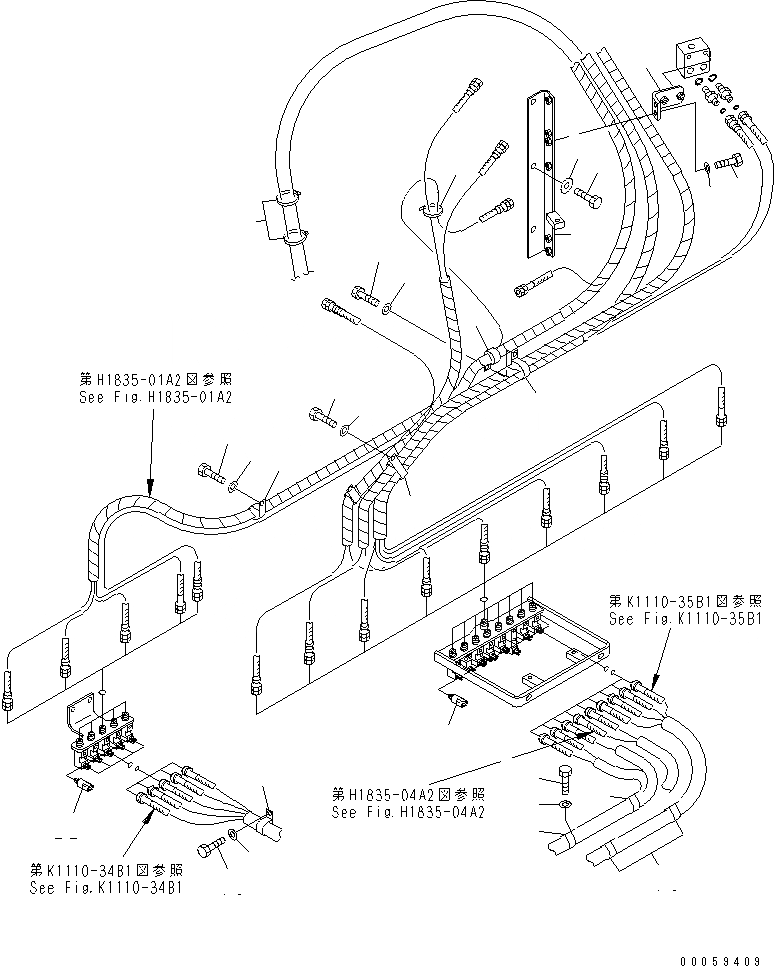 第H1835-01A2図参照
See Fig.H1835-01A2

第K1110-35B1図参照
See Fig.K1110-35B1

第H1835-04A2図参照
See Fig.H1835-04A2

第K1110-34B1図参照
See Fig.K1110-34B1

00059409