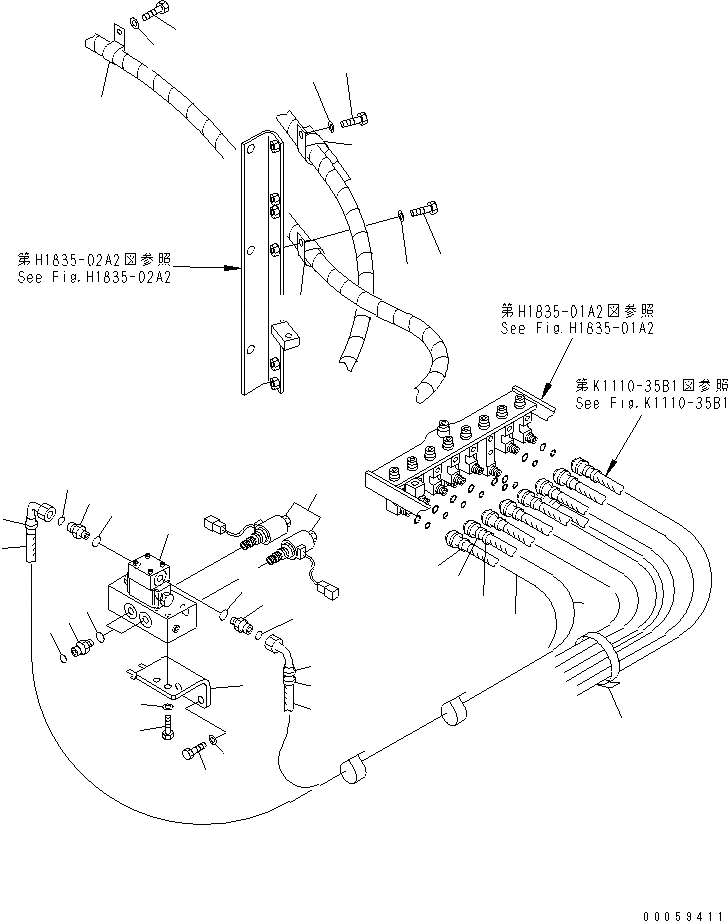 第H1835-02A2図参照
See Fig.H1835-02A2

第H1835-01A2図参照
See Fig.H1835-01A2

第K1110-35B1図参照
See Fig.K1110-35B1

00059411