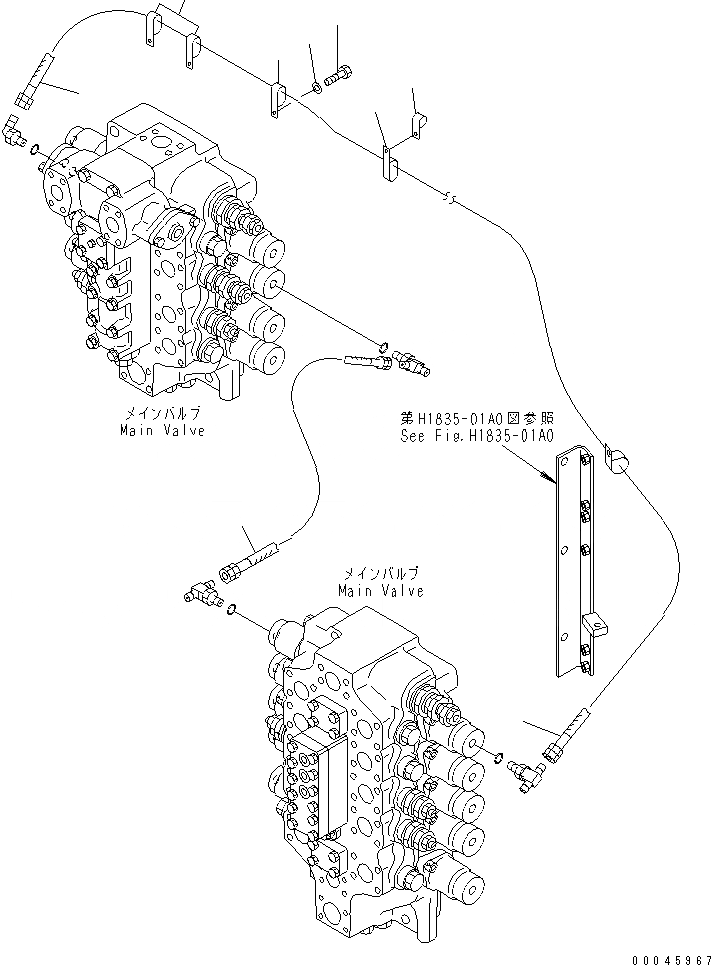 メインバルブ
Main Valve

第H1835-01A0図参照
See Fig.H1835-01A0

メインバルブ
Main Valve

00045967