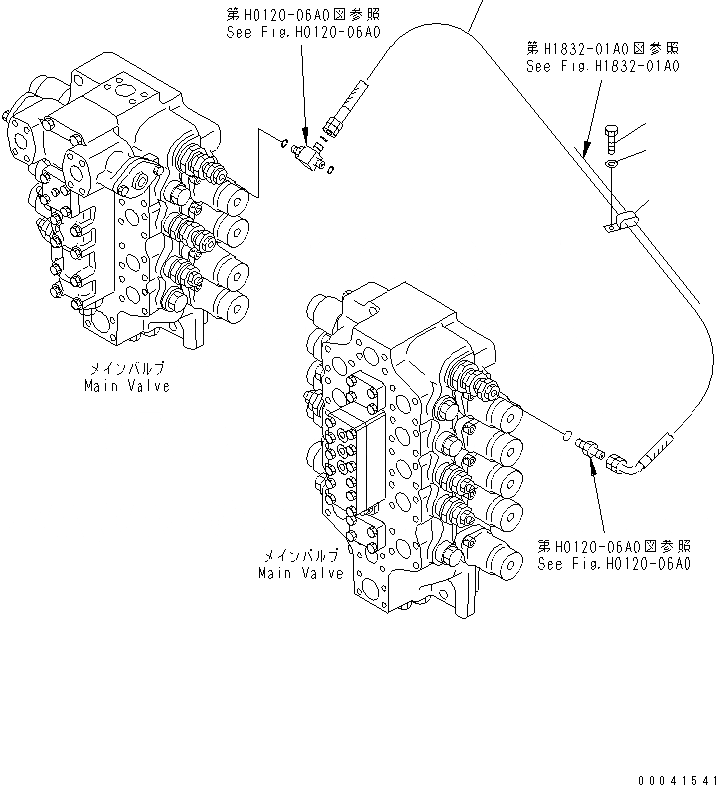 第H0120-06A0図参照
See Fig.H0120-06A0

第H1832-01A0図参照
See Fig.H1832-01A0

メインバルブ
Main Valve

メインバルブ
Main Valve

第H0120-06A0図参照
See Fig.H0120-06A0

00041541