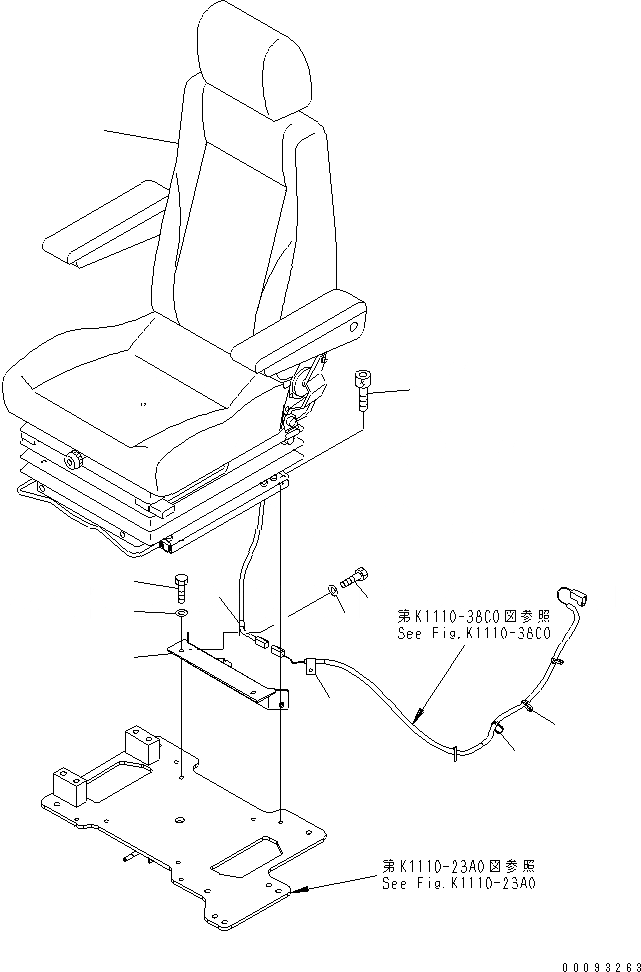 第K1110-38C0図参照
See Fig.K1110-38C0

第K1110-23A0図参照
See Fig.K1110-23A0

00093263