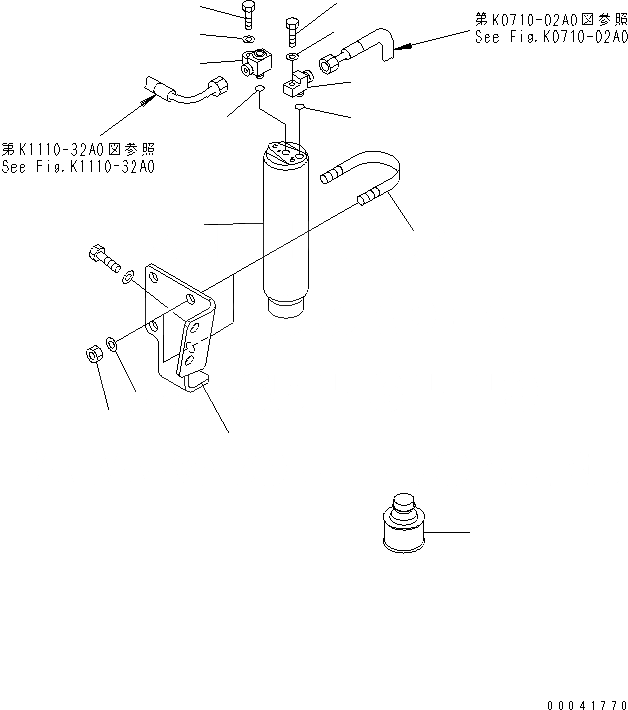 第K0710-02A0図参照
See Fig.K0710-02A0

第K1110-32A0図参照
See Fig.K1110-32A0

00041770