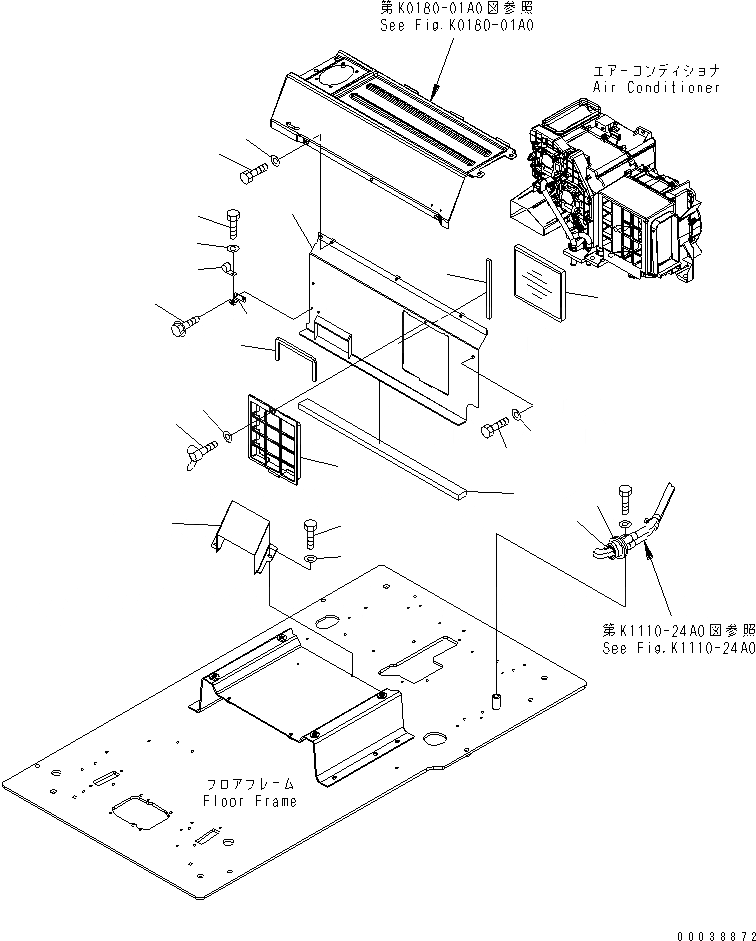 第K0180-01A0図参照
See Fig.K0180-01A0

エアーコンディショナ
Air Conditioner

第K1110-24A0図参照
See Fig.K1110-24A0

フロアフレーム
Floor Frame

00038872