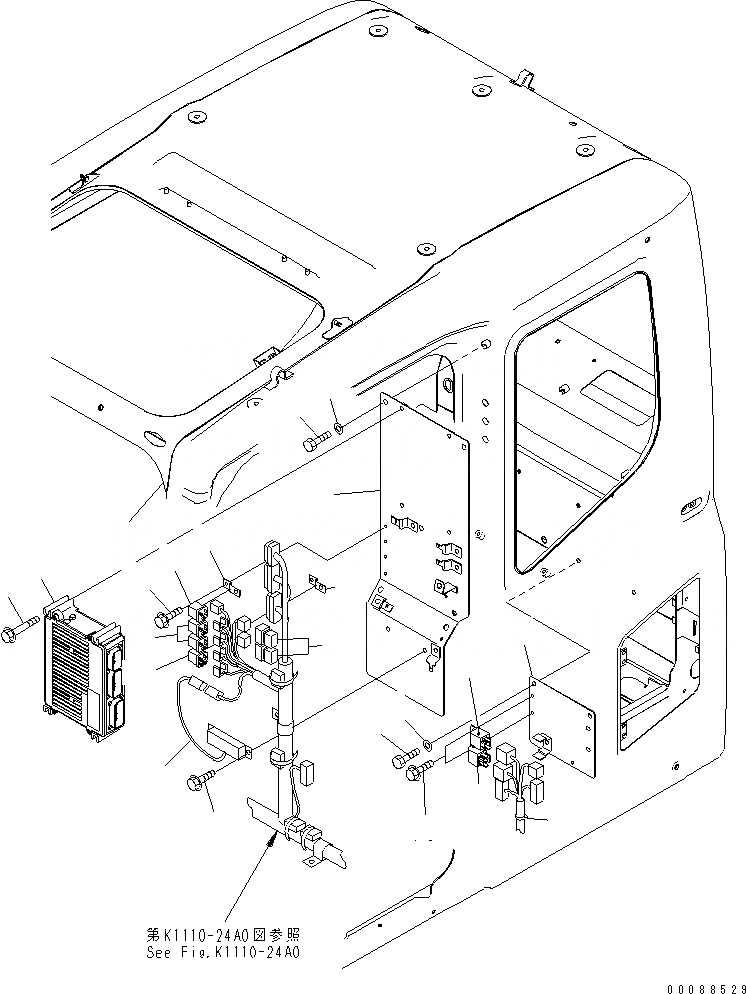 第K1110-24A0図参照
See Fig.K1110-24A0

00088529