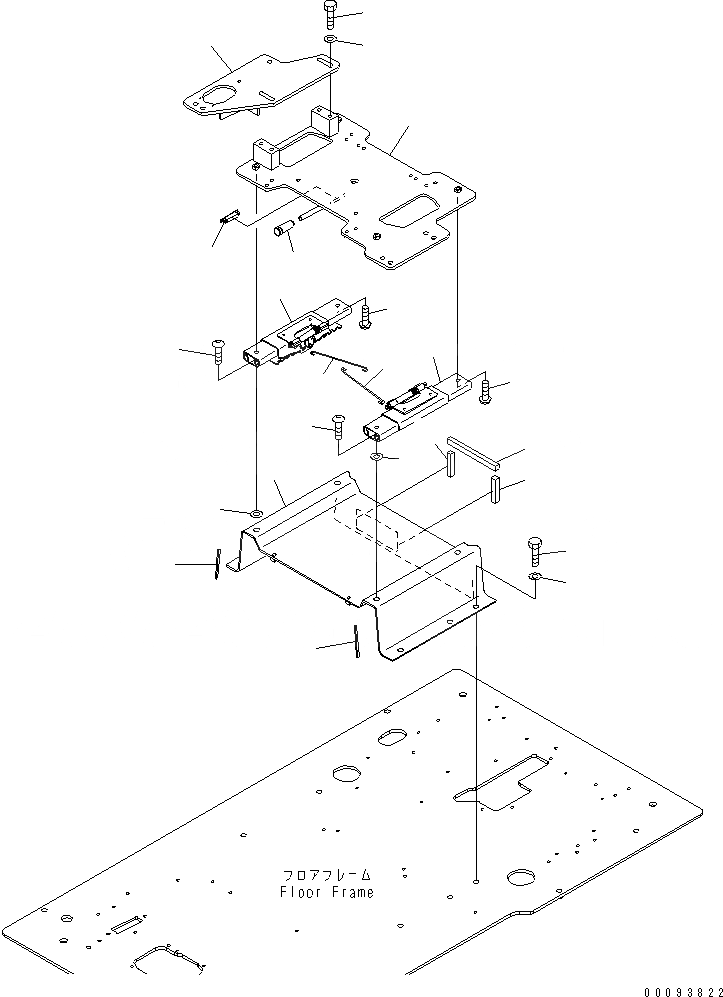 フロアフレーム
Floor Frame

00093822