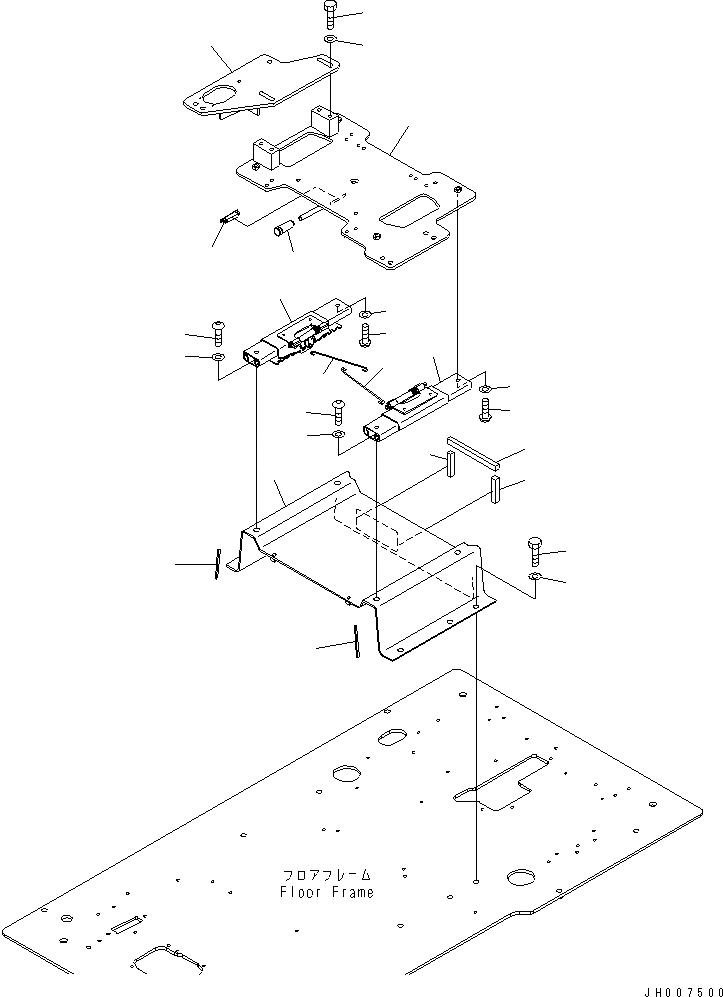 フロアフレーム
Floor Frame

JH007500