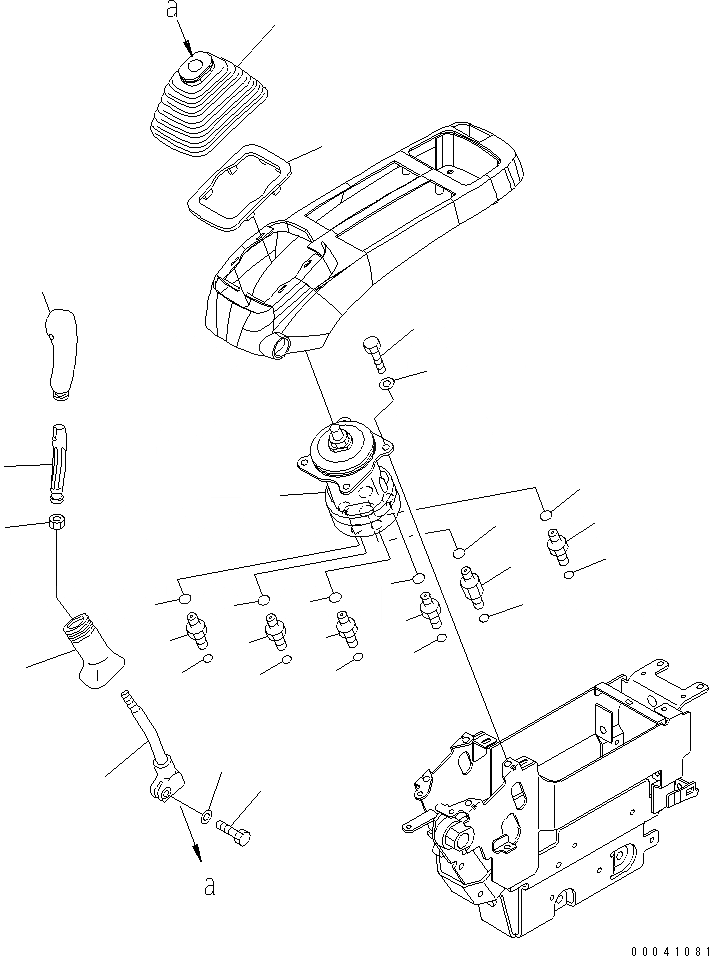 a

a

00041081