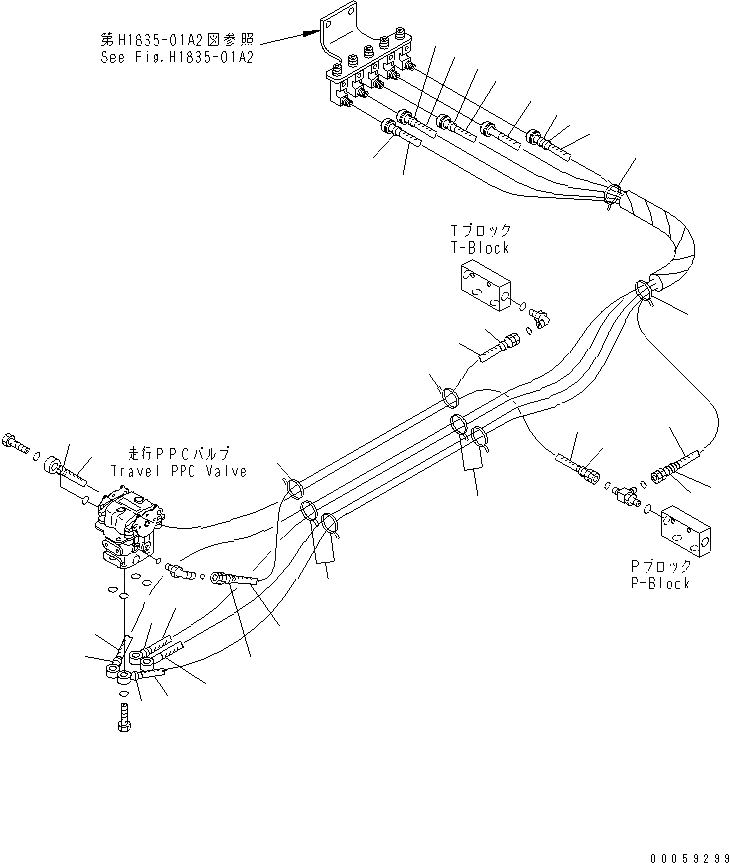 第H1835-01A2図参照
See Fig.H1835-01A2

Tブロック
T-Block

走行PPCバルブ
Travel PPC Valve

Pブロック
P-Block

00059299