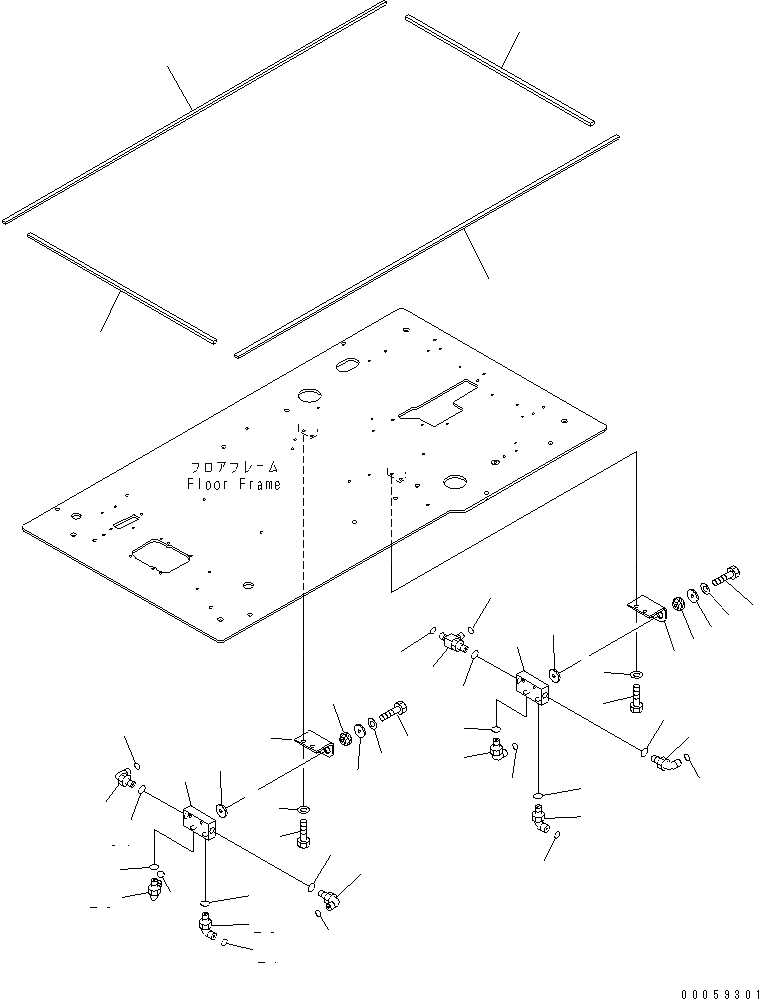 フロアフレーム
Floor Frame

00059301