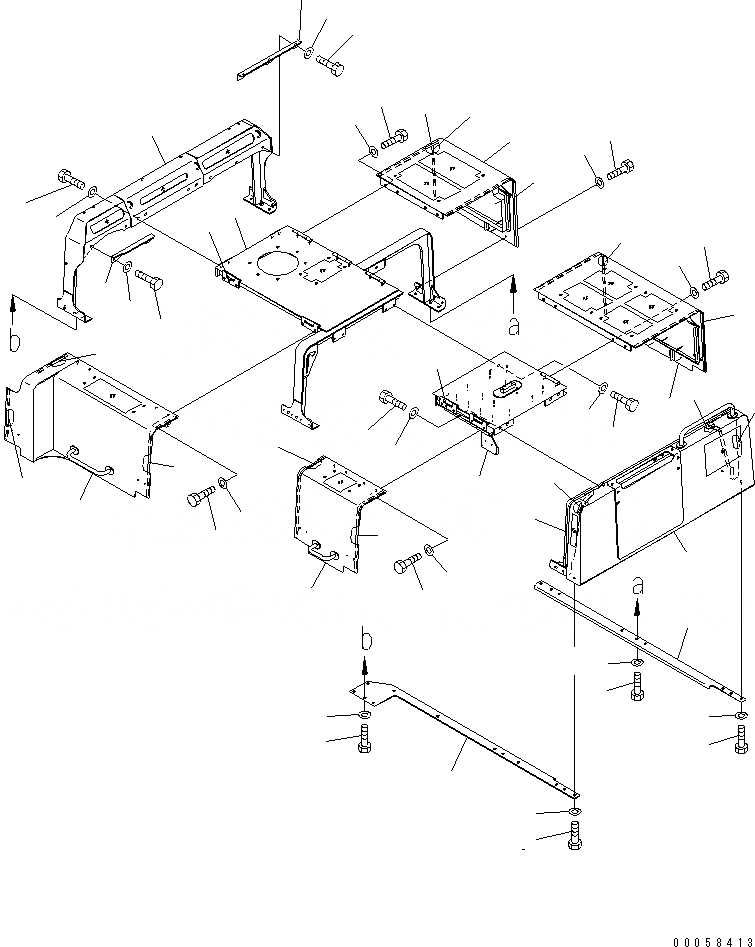 b
a
a
b
00058413