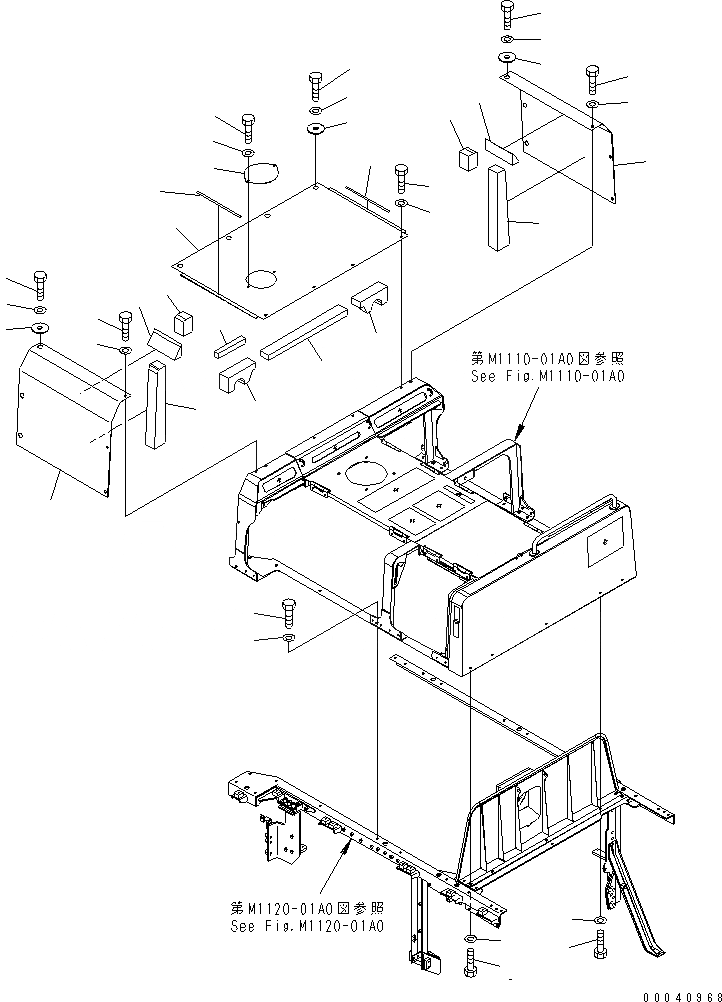 第M1110-01A0図参照
See Fig.M1110-01A0

第M1120-01A0図参照
See Fig.M1120-01A0

00040968