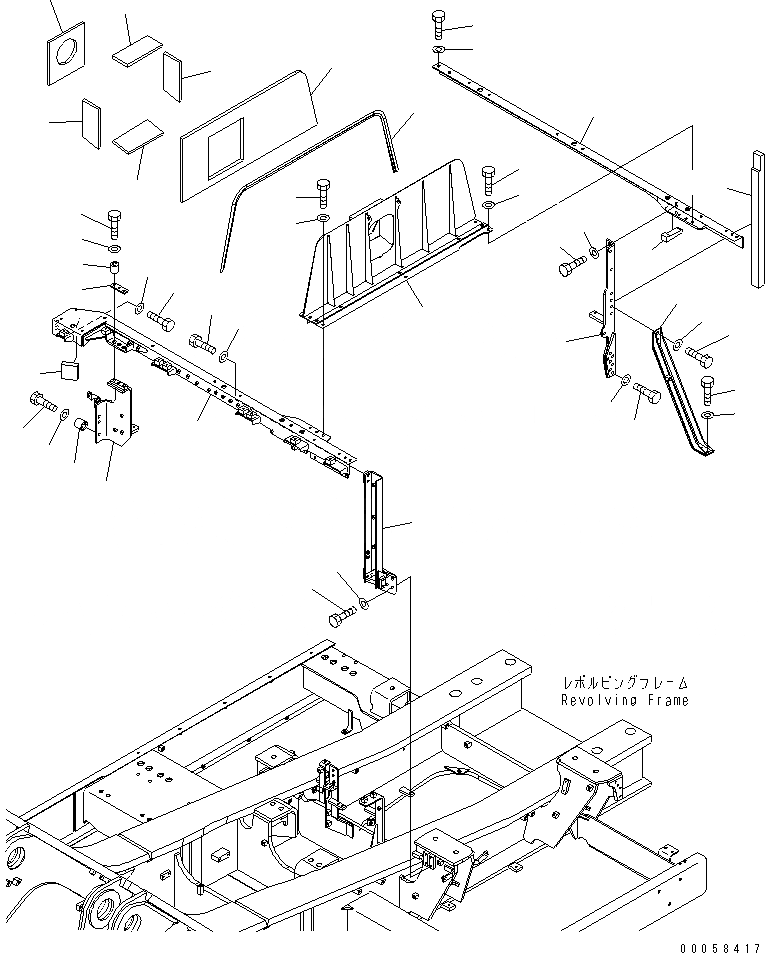 レボルビングフレーム
Revolving Frame

00058417