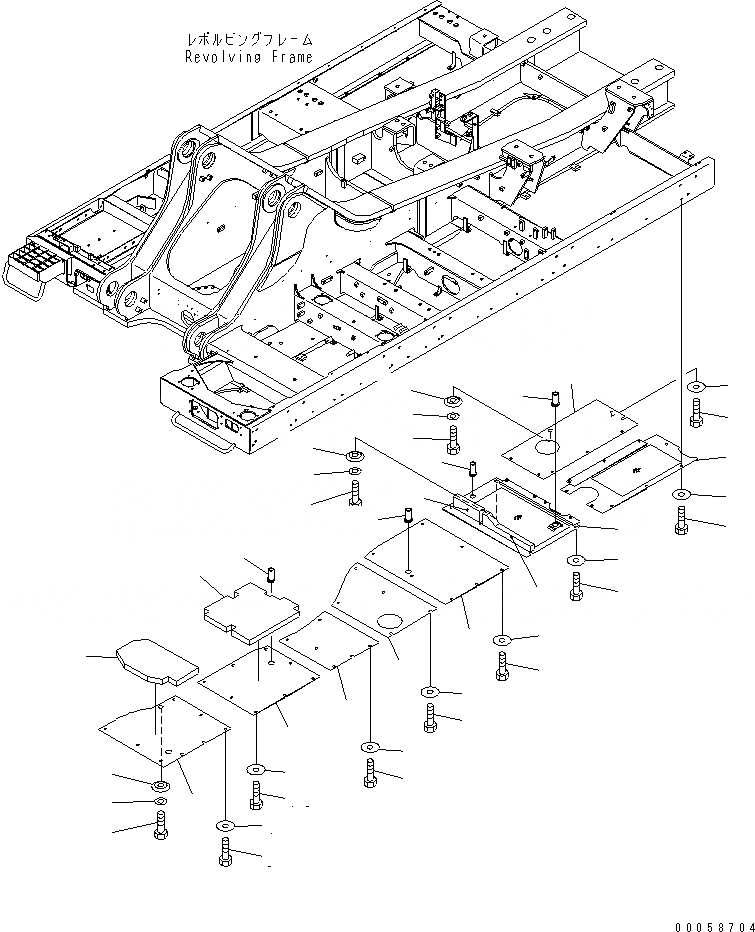 レボルビングフレーム
Revolving Frame

00058704