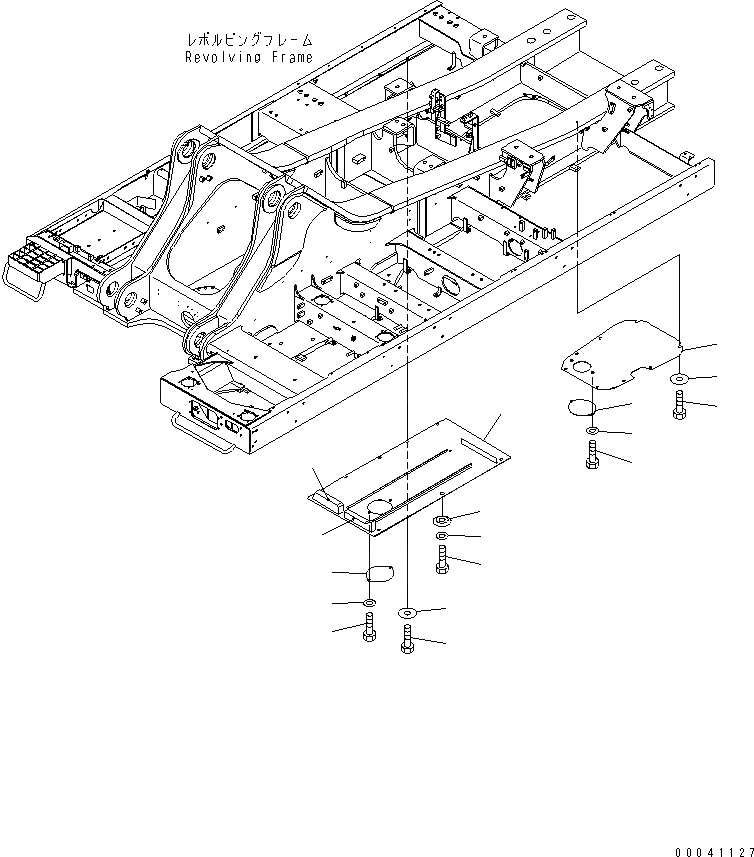 レボルビングフレーム
Revolving Frame

00041127