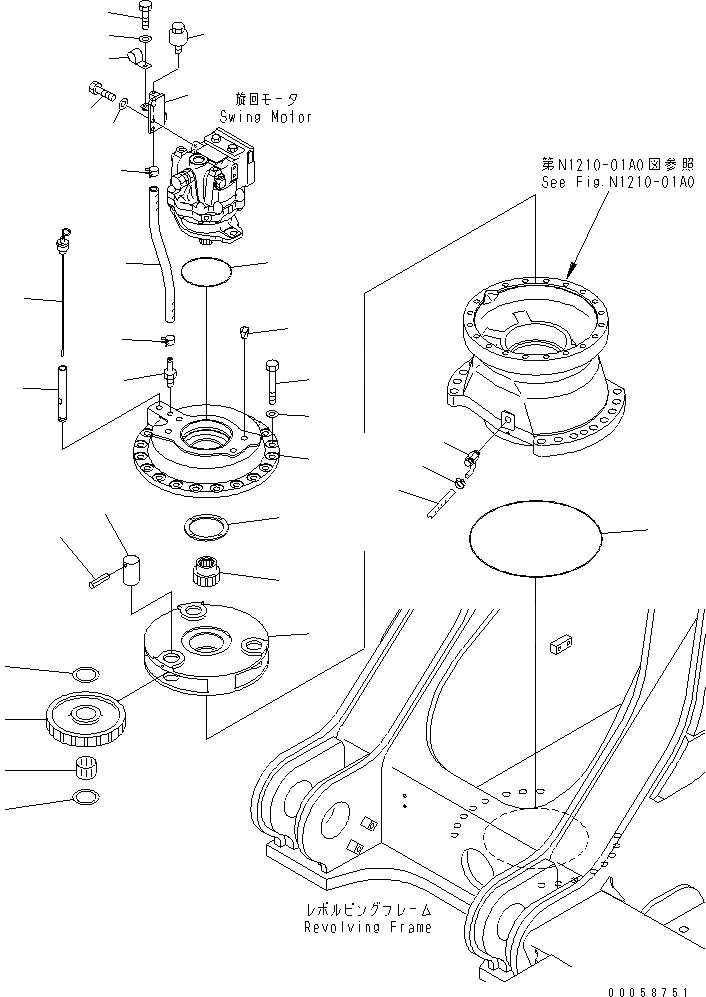 旋回モータ
Swing Motor

第N1210-01A0図参照
See Fig.N1210-01A0

レボルビングフレーム
Revolving Frame

00058751