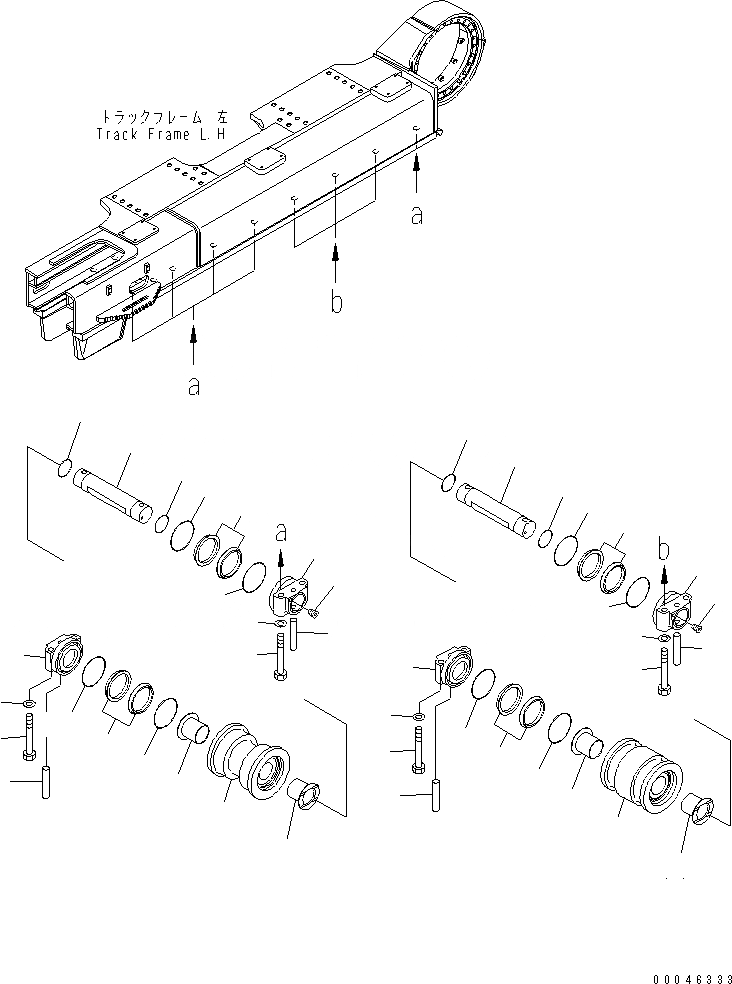 トラックフレーム 左
Track Frame L.H

a

b

a

a

b

00046333