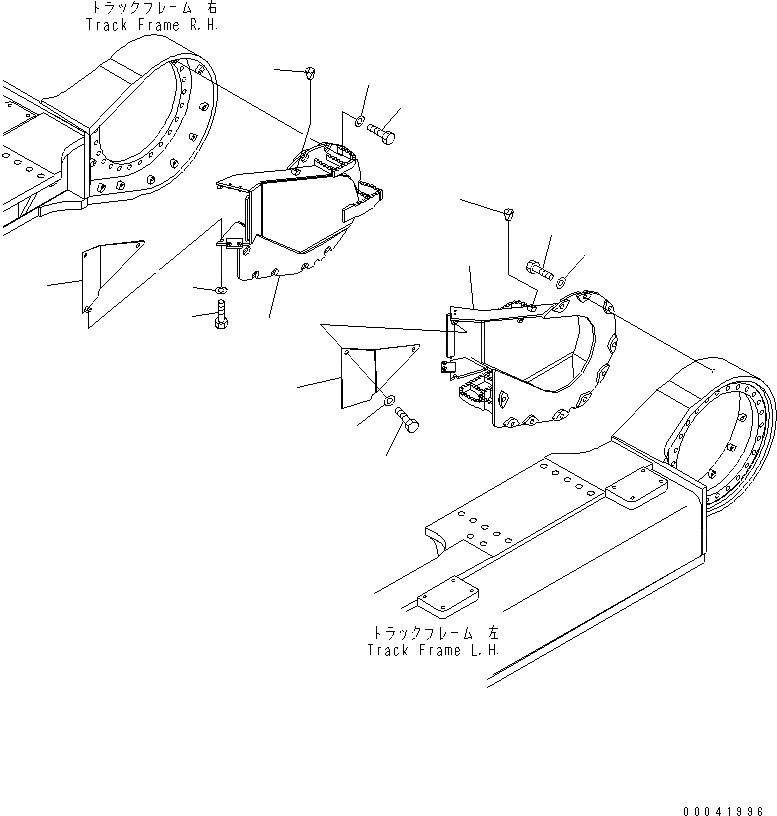 トラックフレーム 右
Track Frame R.H.

トラックフレーム 左
Track Frame L.H.

00041996