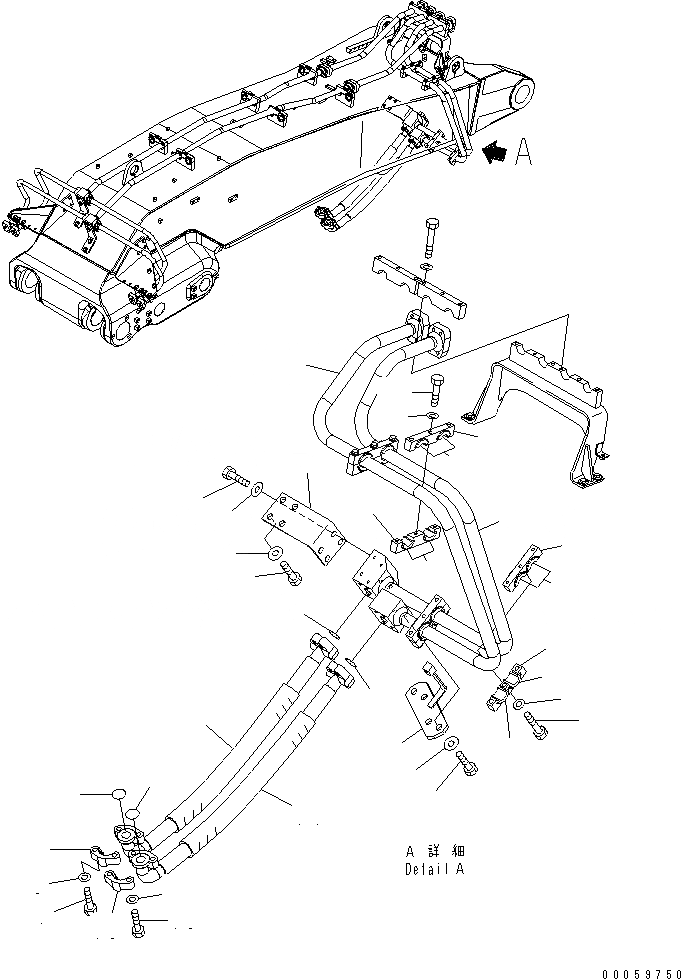 A

A 詳細
Detail A

00059750