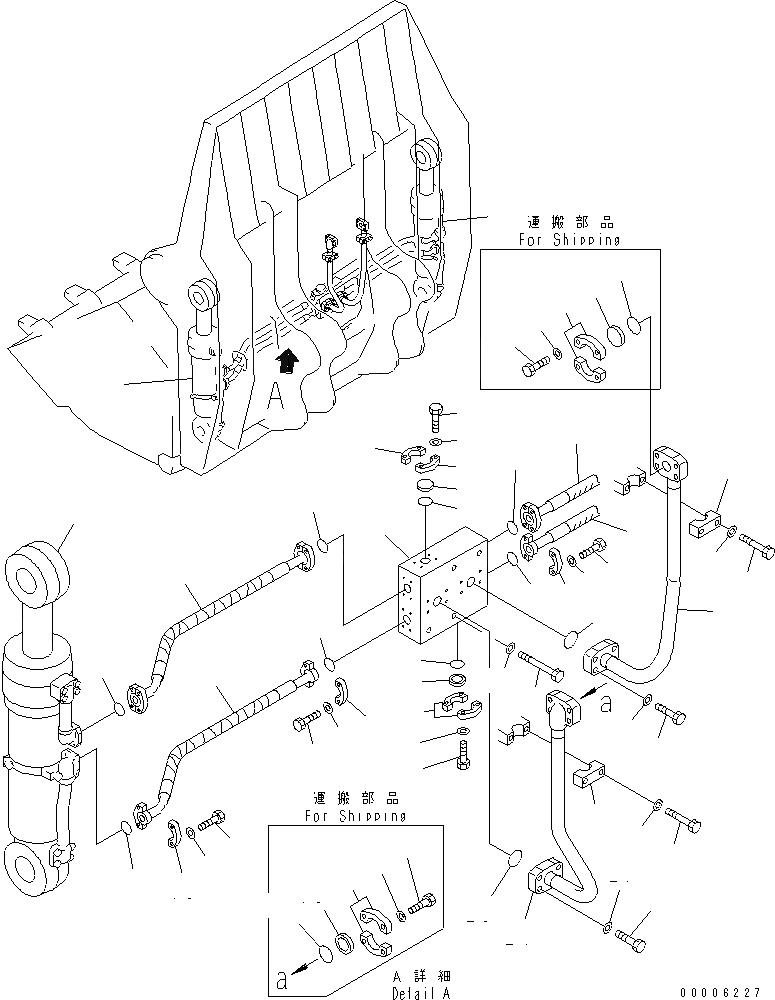 運搬部品
For Shipping

A

a

運搬部品
For Shipping

a

A 詳細
Detail A

00006227