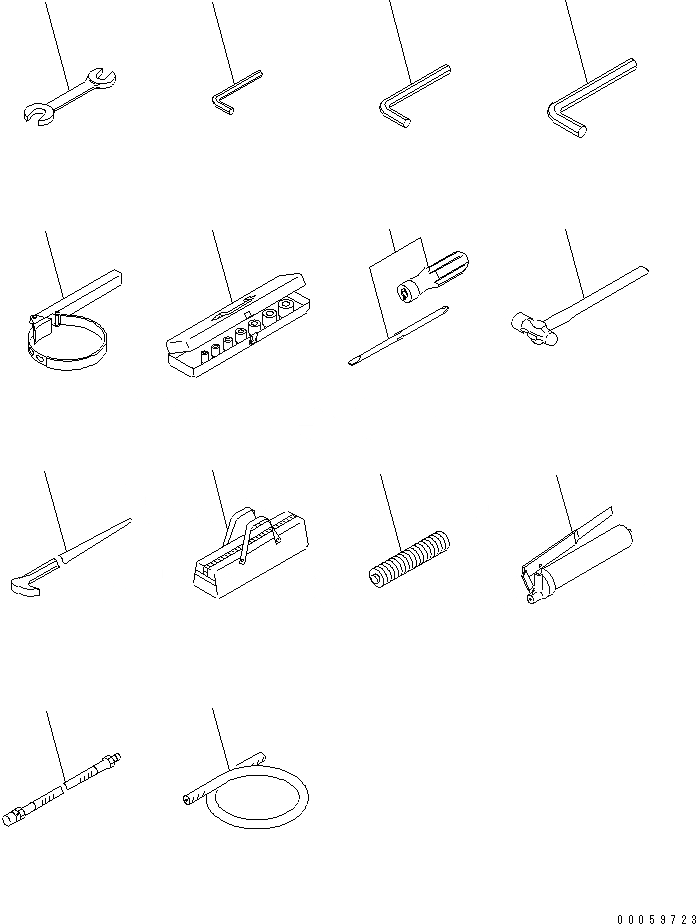 00059723