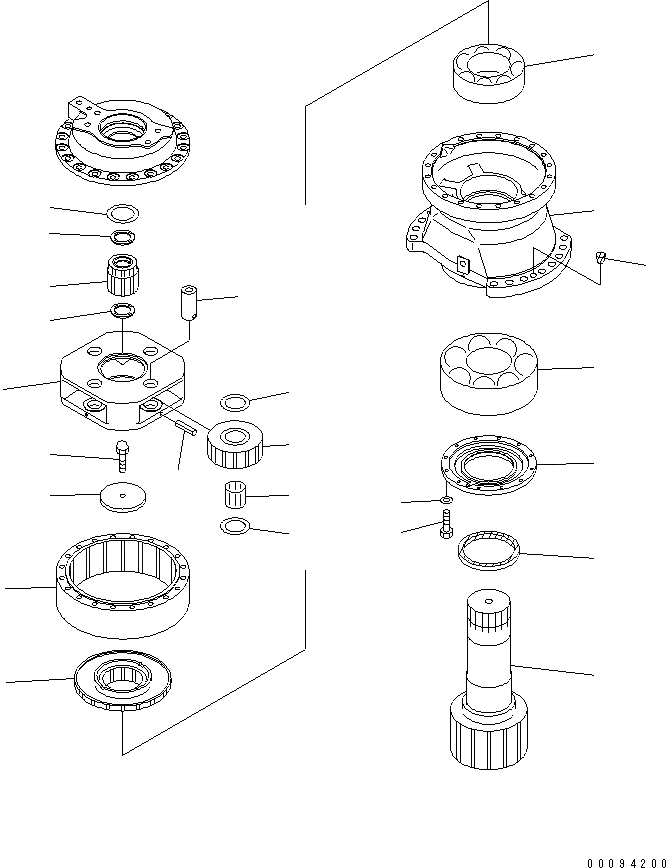 00094200