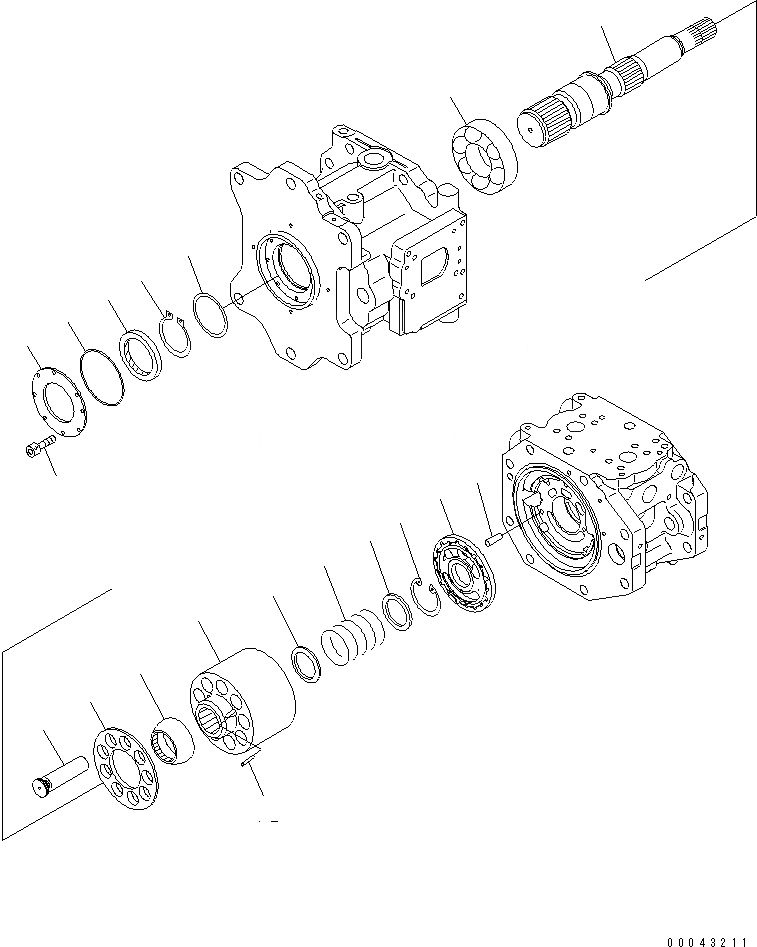 00043211