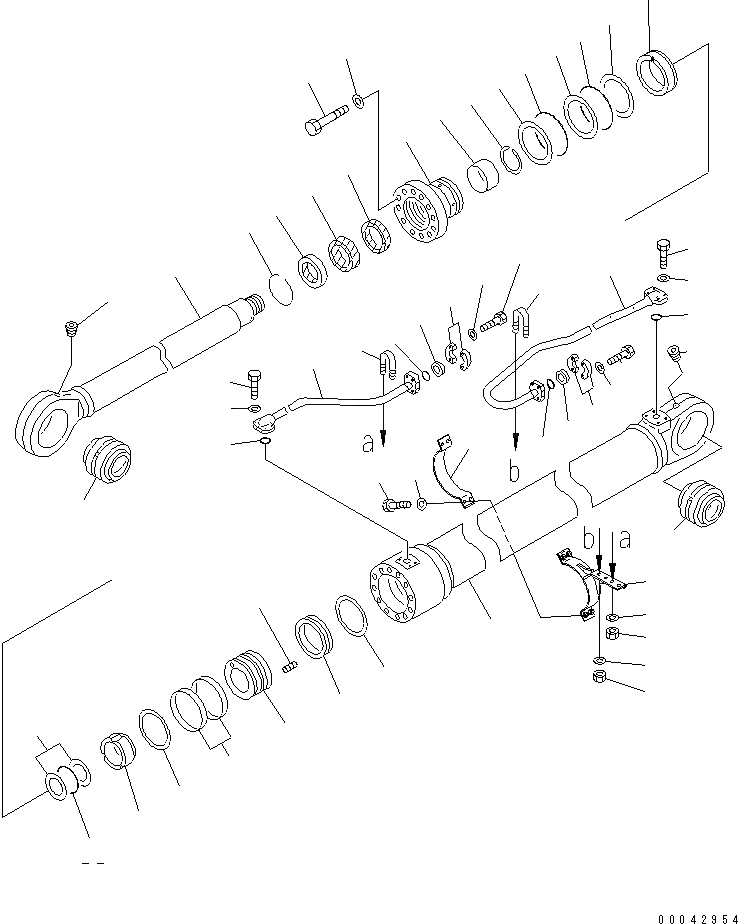 a
b
b a
00042954