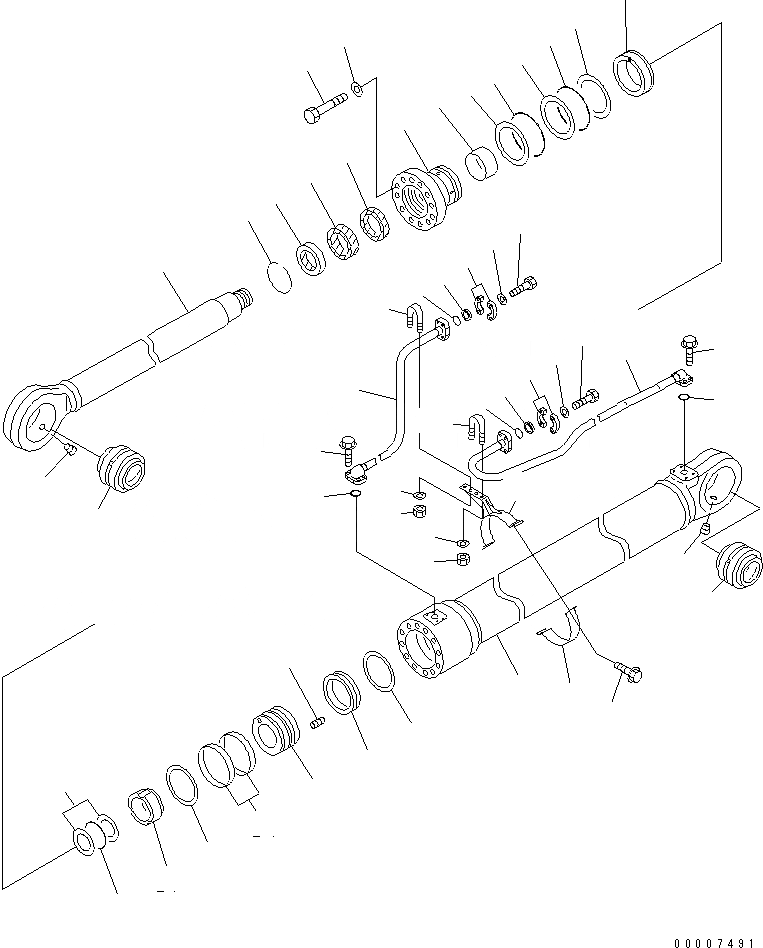 00007491