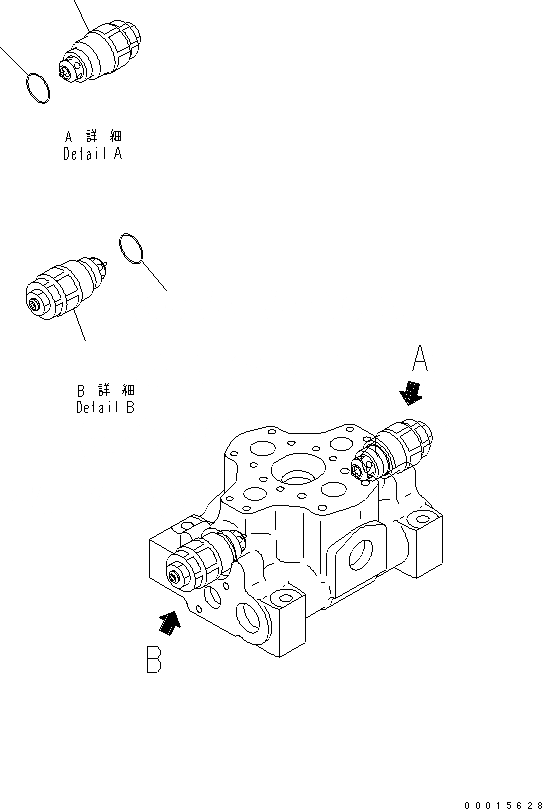 A 詳 細
Detail A

B 詳 細
Detail B

A

B

00015628