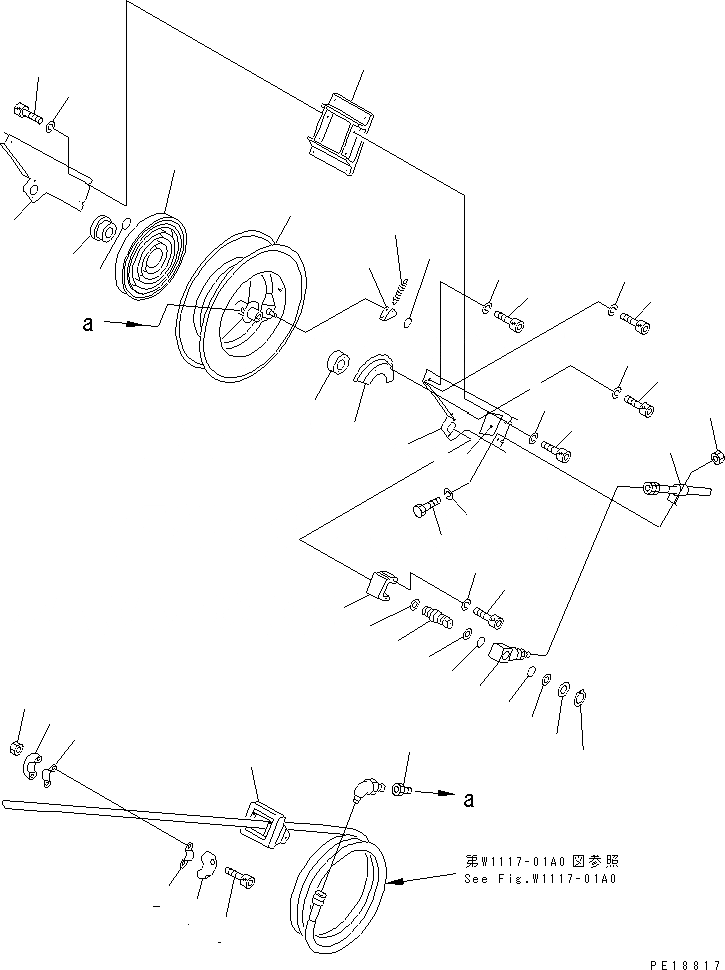 a

a

第W1117-01A0図参照
See Fig.W1117-01A0

PE18817