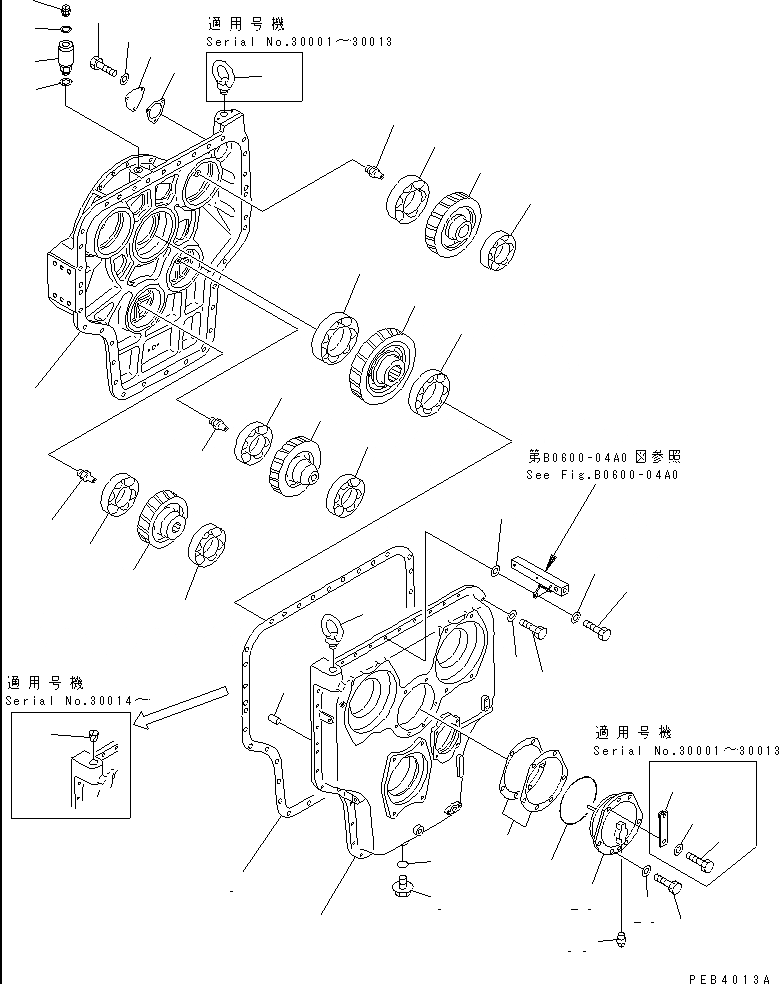 適用号機
Serial No.30001~30013

第B0600-04A0図参照
See Fig.B0600-04A0

適用号機
Serial No.30014~

適用号機
Serial No.30001~30013

PEB4013A