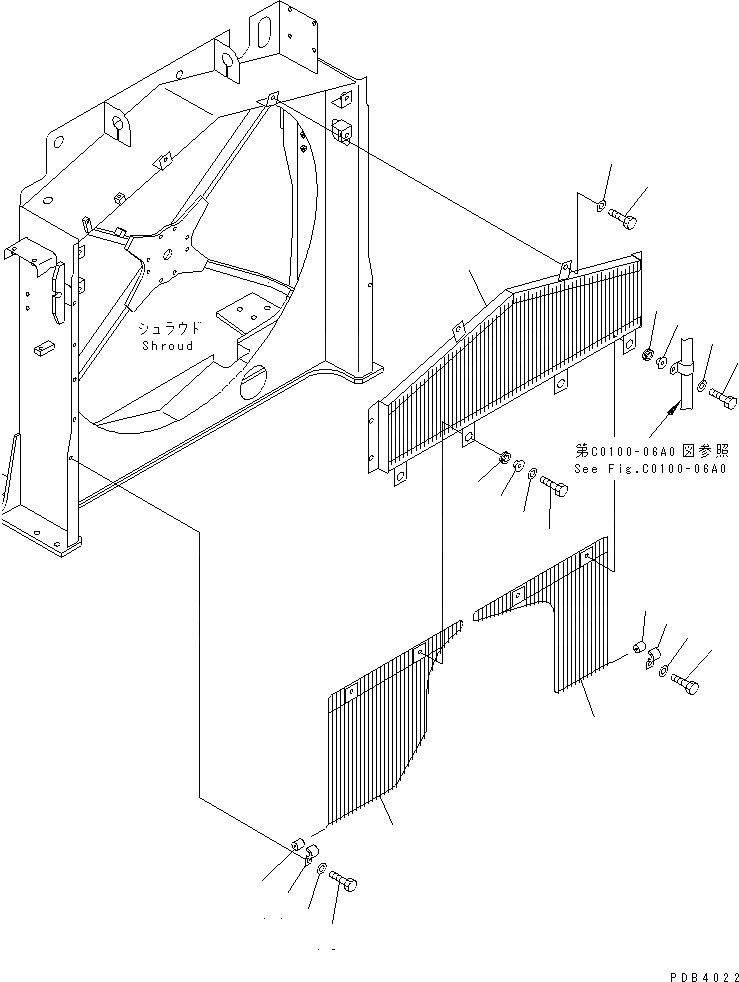 シュラウド
Shroud

第C0100-06A0図参照
See Fig.C0100-06A0

PDB4022