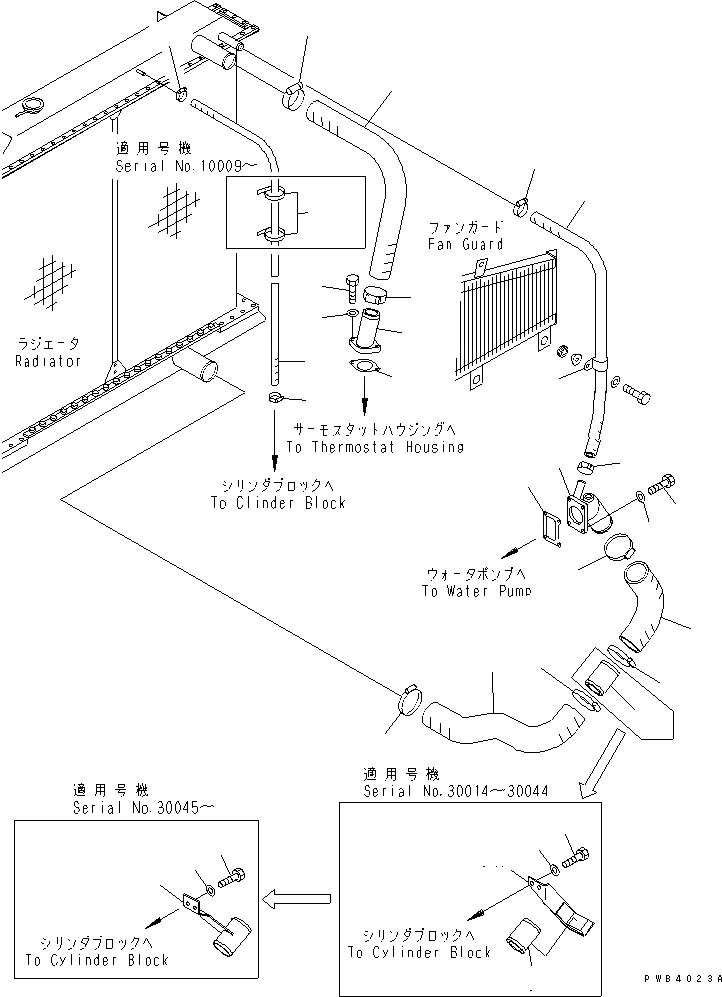 適用号機
Serial No.10009~

ファンガード
Fan Guard

ラジエータ
Radiator

サーモスタットハウジングへ
To Thermostat Housing

シリンダブロックへ
To Clinder Block

ウォータポンプへ
To Water Pump

適用号機
Serial No.30045~

シリンダブロックへ
To Cylinder Block

適用号機
Serial No.30014~30044

シリンダブロックへ
To Cylinder Block

PWB4023A