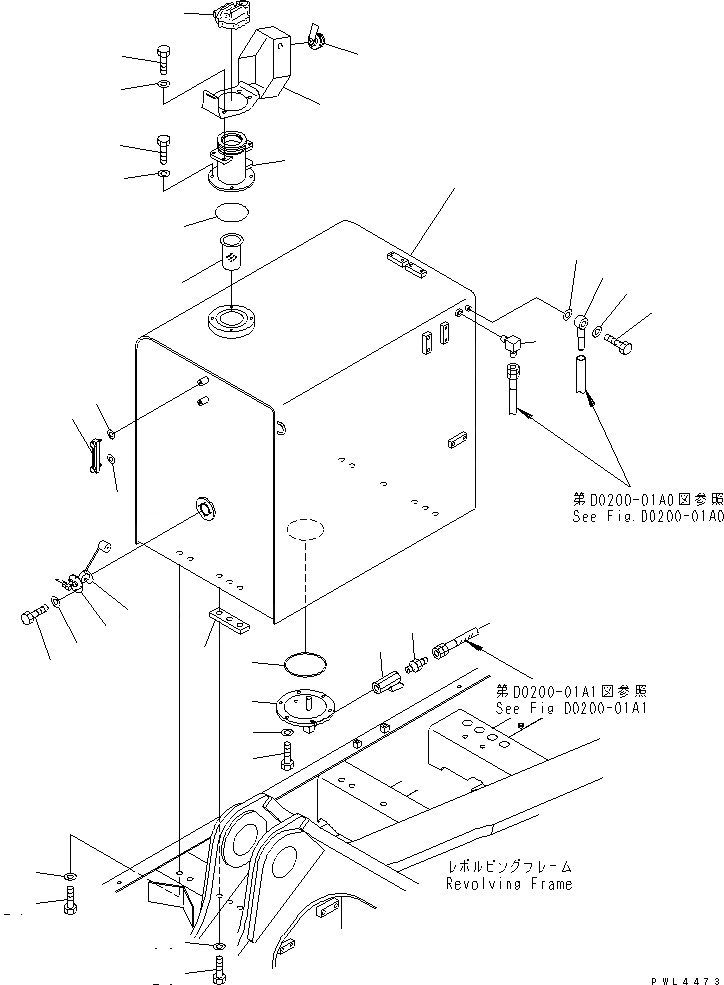 第D0200-01A0図参照
See Fig.D0200-01A0

第D0200-01A1図参照
See Fig D0200-01A1

レボルビングフレーム
Revolving Frame

PWL4473