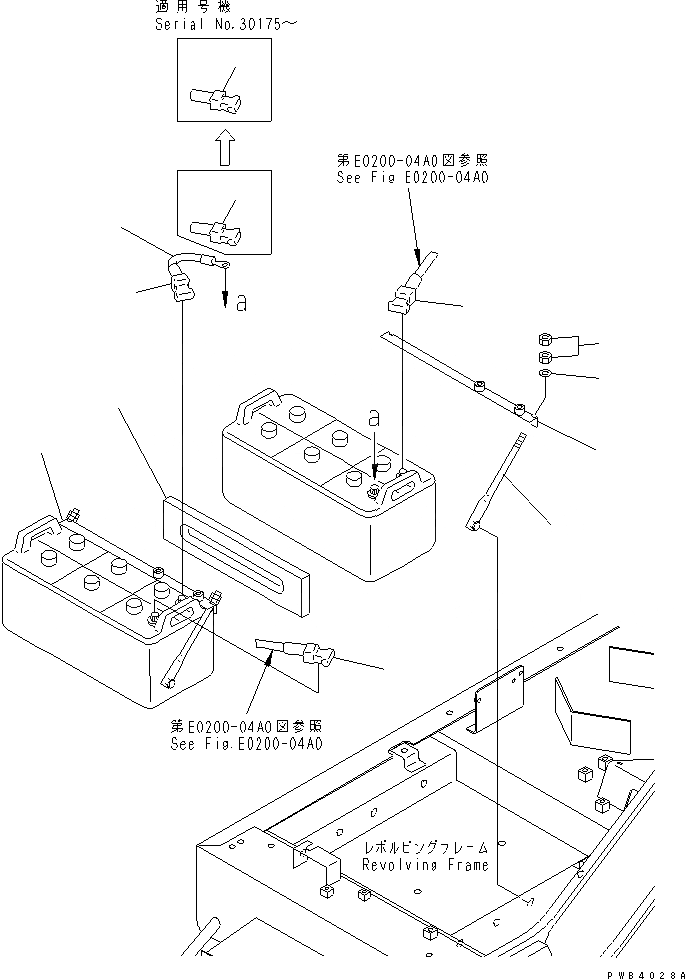 適用号機
Serial No.30175～

第E0200-04A0図参照
See Fig E0200-04A0

a

a

第E0200-04A0図参照
See Fig.E0200-04A0

レボルビングフレーム
Revolving Frame

PWB4028A