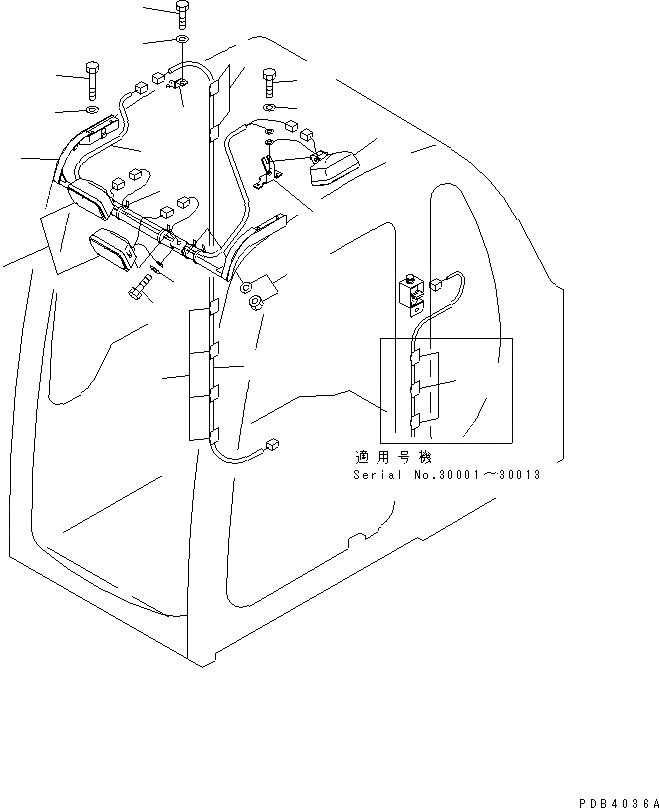 適用号機
Serial No.30001～30013

PDB4036A