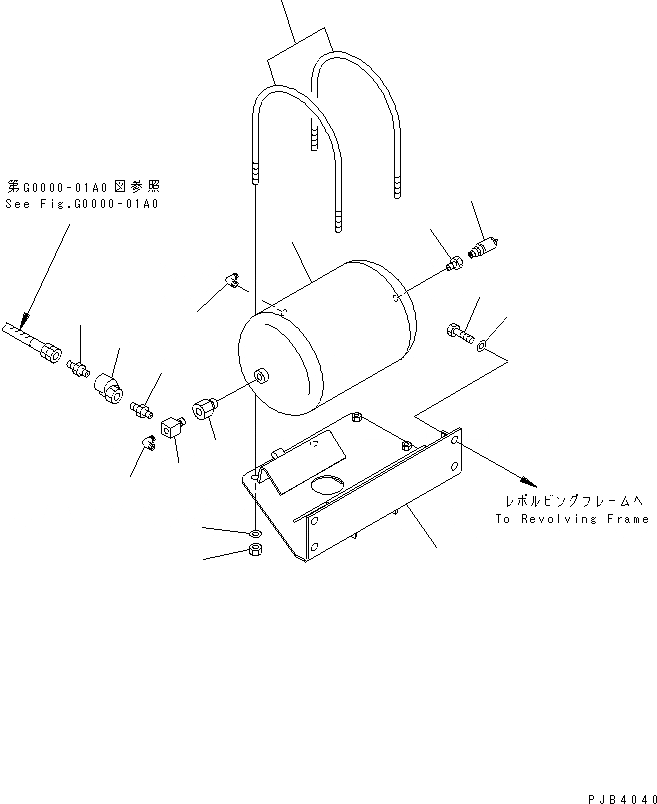 第G0000-01A0図参照
See Fig.G0000-01A0

レボルビングフレームへ
To Revolving Frame

PJB4040