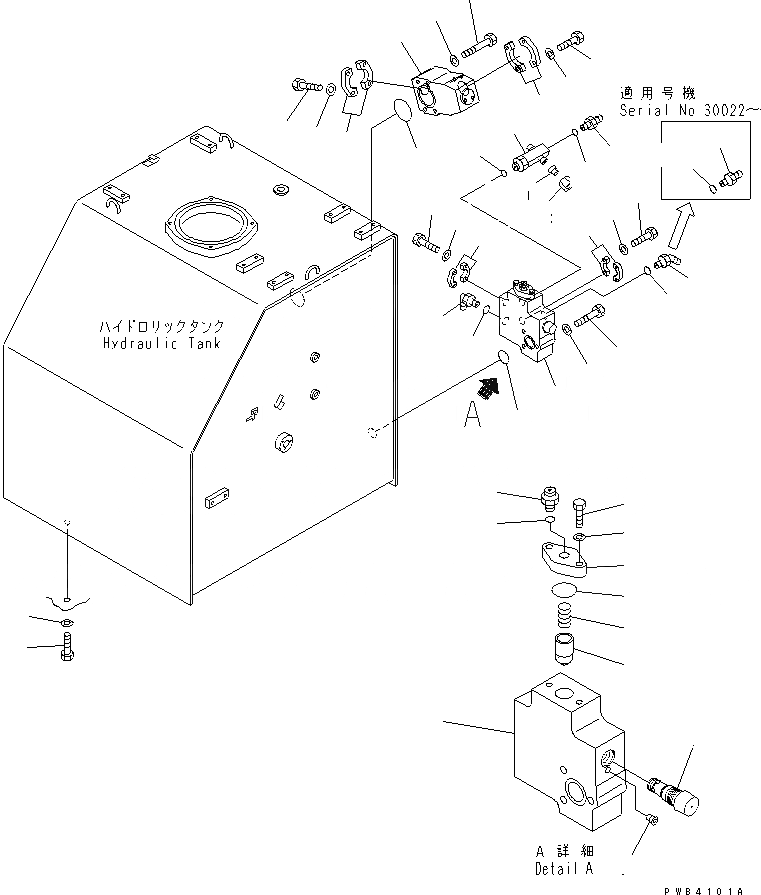 適用号機
Serial No 30022~

ハイドロリックタンク
Hydraulic Tank

A

A 詳細
Detail A

PWB4101A