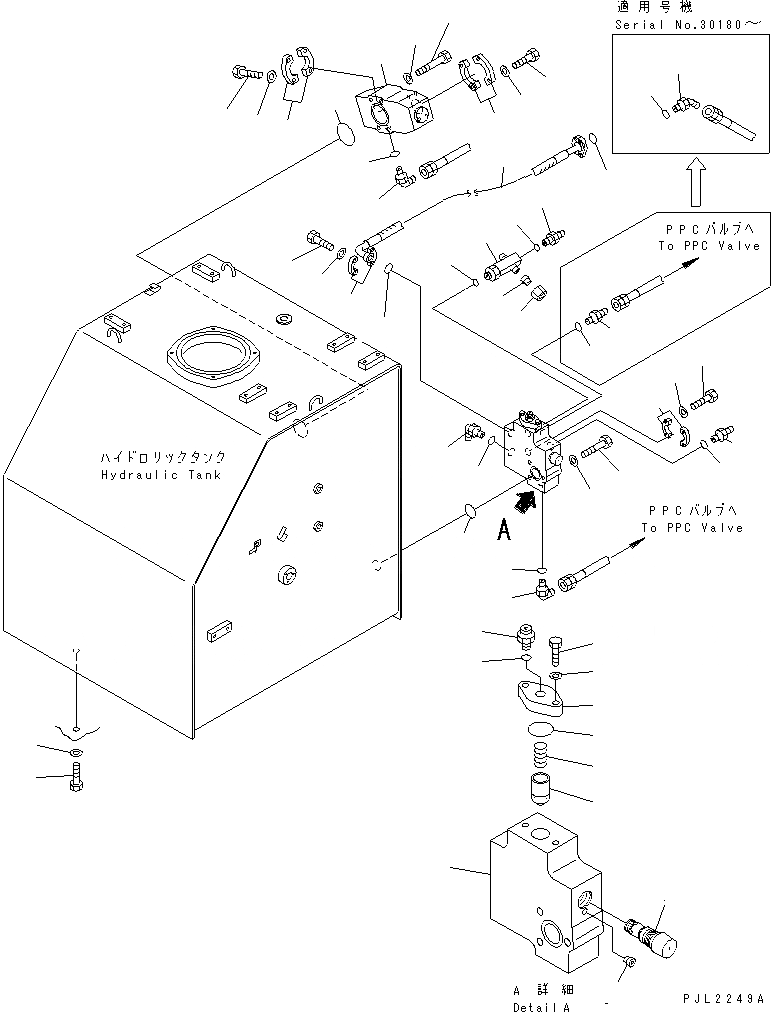 適用号機
Serial No.30180～

PPCバルブへ
To PPC Valve

ハイドロリックタンク
Hydraulic Tank

A

PPCバルブへ
To PPC Valve

A 詳細
Detail A

PJL2249A