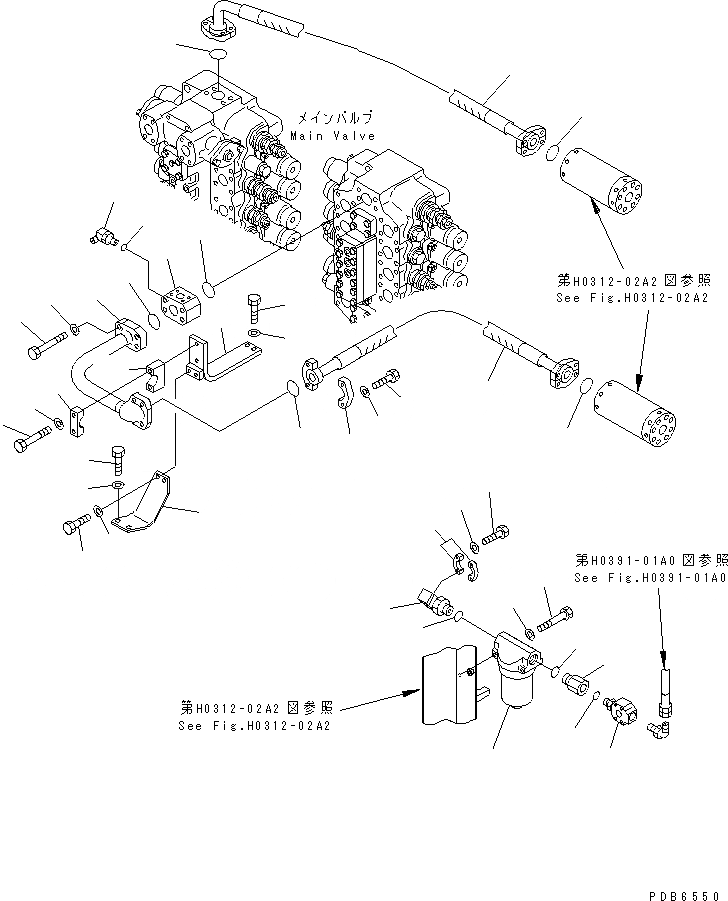 メインバルブ
Main Valve

第H0312-02A2 図参照
See Fig.H0312-02A2

第H0391-01A0 図参照
See Fig.H0391-01A0

第H0312-02A2 図参照
See Fig.H0312-02A2

PDB6550