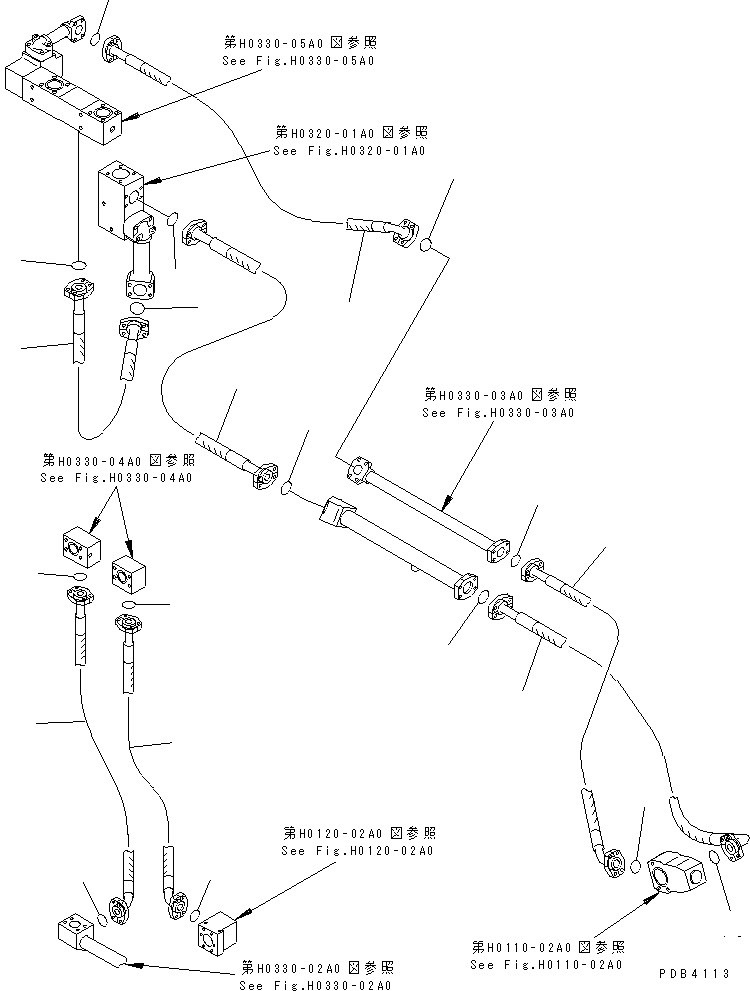 第H0330-05A0 図参照
See Fig.H0330-05A0

第H0320-01A0 図参照
See Fig.H0320-01A0

第H0330-03A0 図参照
See Fig.H0330-03A0

第H0330-04A0 図参照
See Fig.H0330-04A0

第H0120-02A0 図参照
See Fig.H0120-02A0

第H0110-02A0 図参照
See Fig.H0110-02A0

第H0330-02A0 図参照
See Fig.H0330-02A0

PDB4113