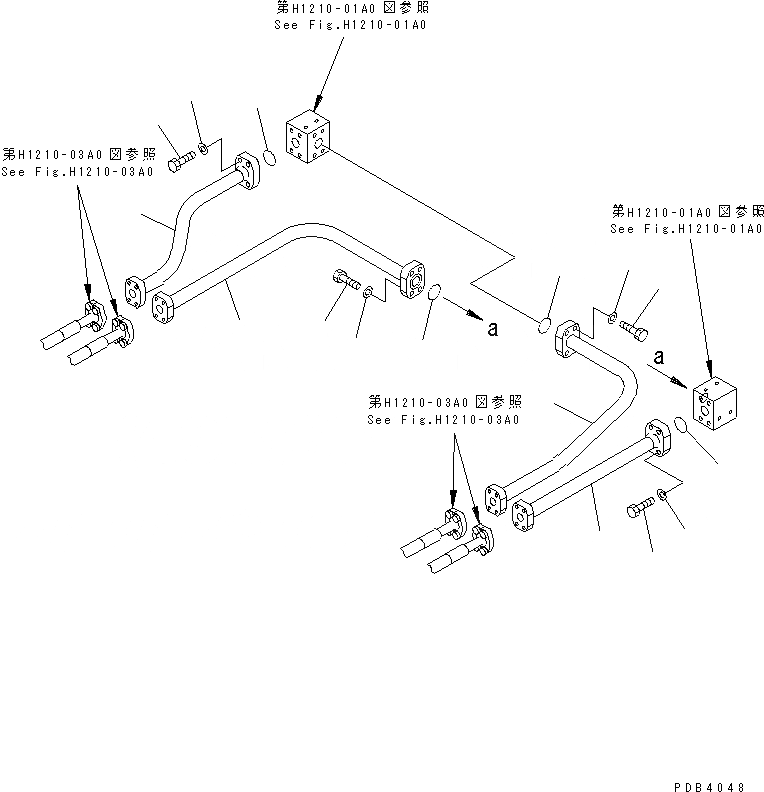 第H1210-01A0 図参照
See Fig.H1210-01A0

第H1210-03A0 図参照
See Fig.H1210-03A0

第H1210-01A0 図参照
See Fig.H1210-01A0

a

a

第H1210-03A0 図参照
See Fig.H1210-03A0

PDB4048