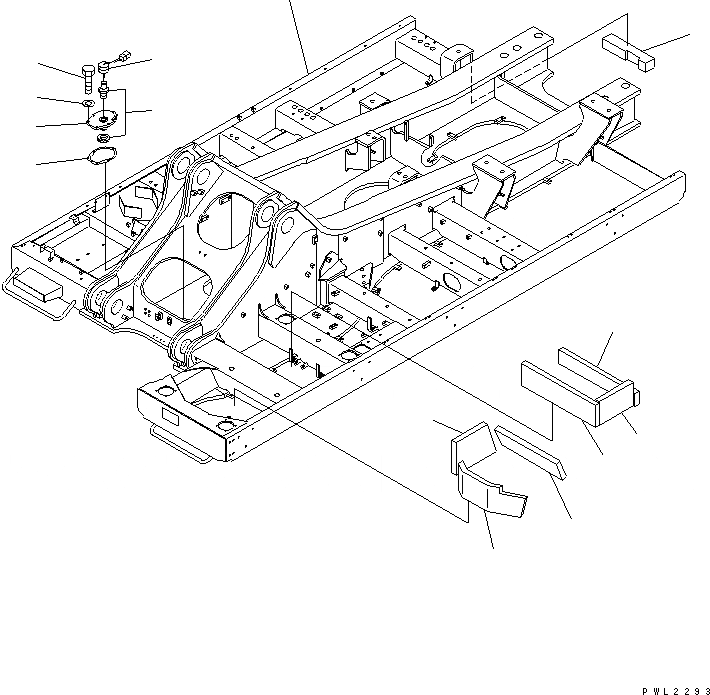 PWL2293