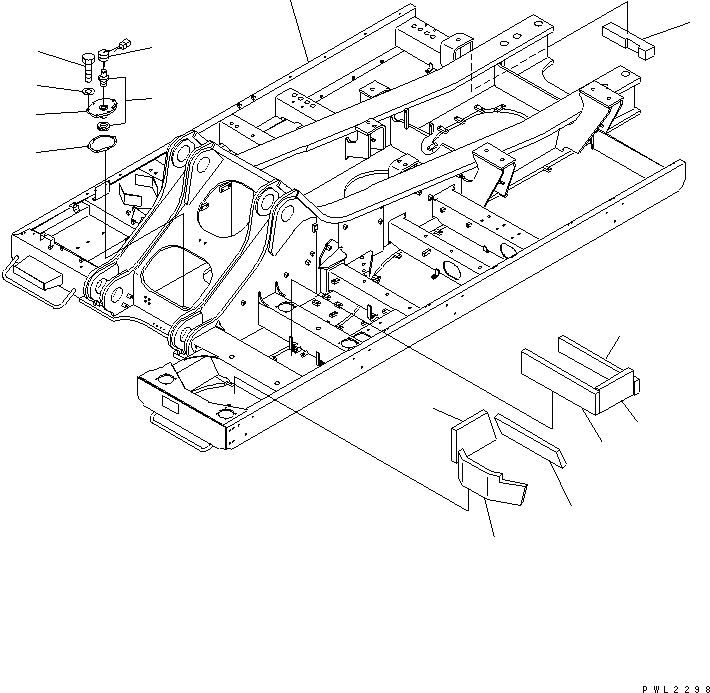 PWL2298