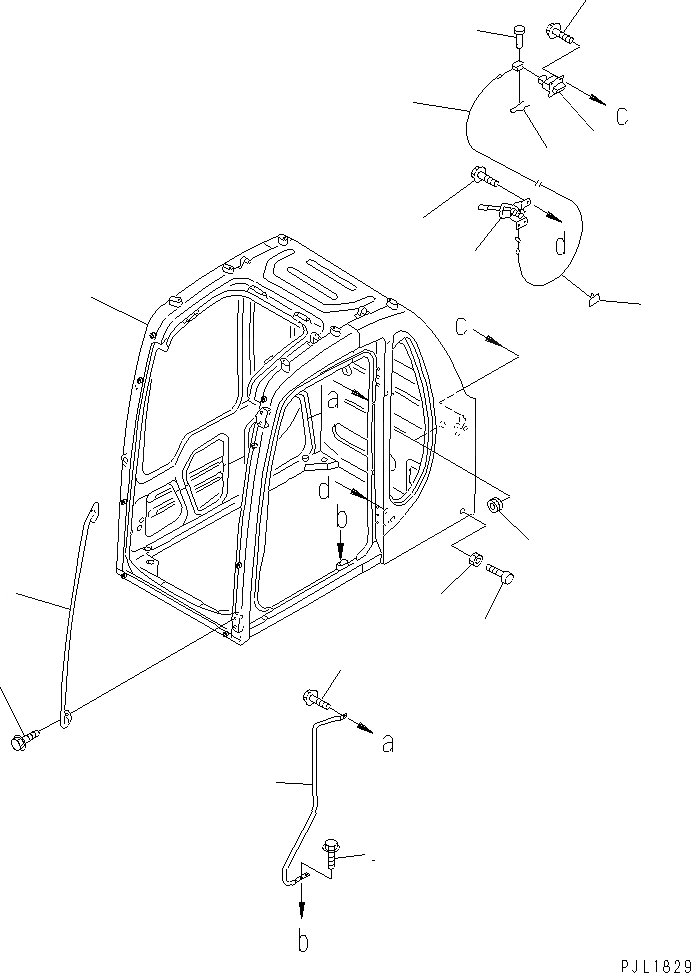 c
d
c
a
d
b
a
b
PJL1829